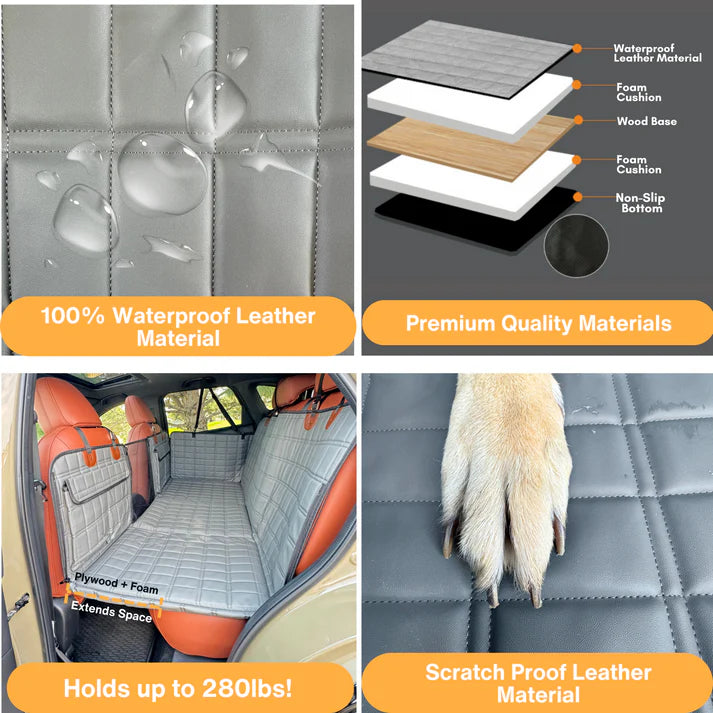 100% Waterproof Leather Material

Waterproof Leather Material

Foam Cushion

Wood Base

Foam Cushion

Non-Slip Bottom

Premium Quality Materials

Plywood + Foam

Extends Space

Holds up to 280lbs!

Scratch Proof Leather Material